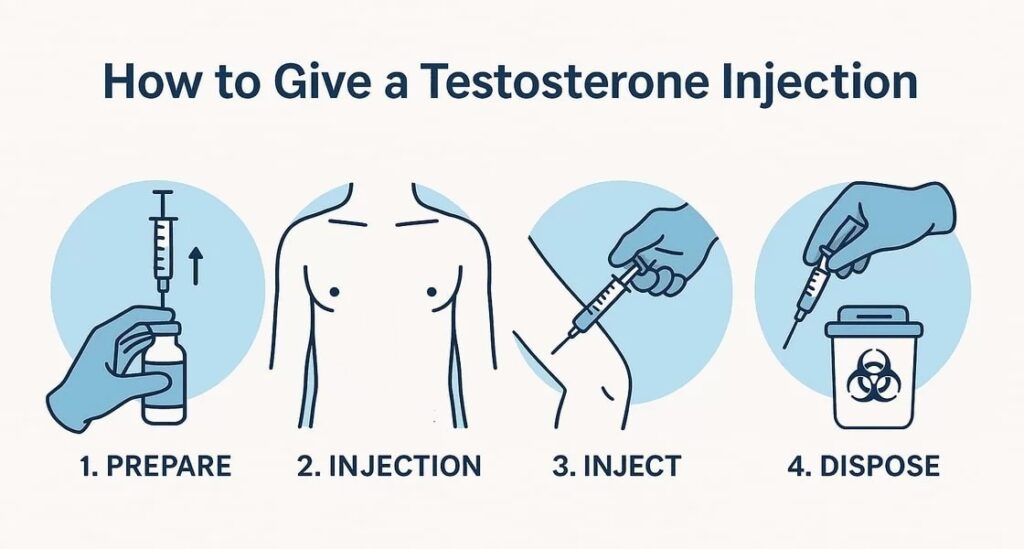 How to Give a Testosterone Injection

1. PREPARE

2. INJECTION

3. INJECT

4. DISPOSE